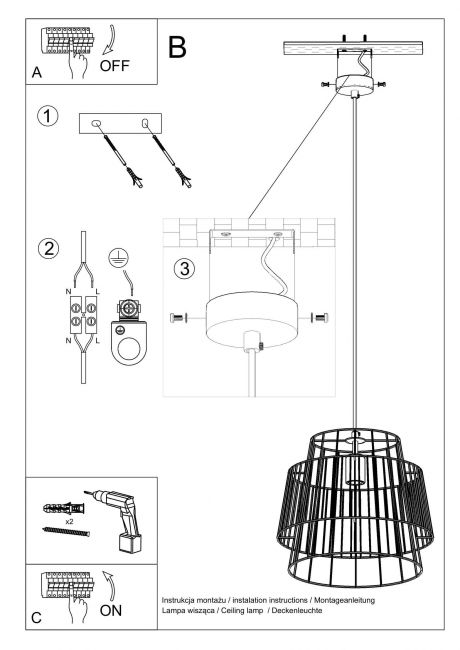 A OFF

B

1

2

N L

N L

3

x2

C ON

Instrukcja montażu / instalation instructions / Montageanleitung
Lampa wisząca / Ceiling lamp / Deckenleuchte