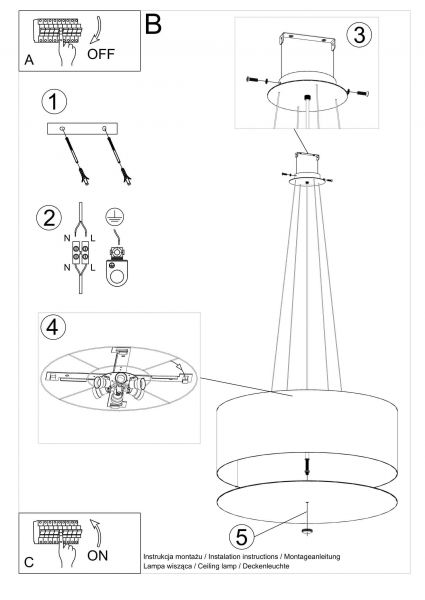 A OFF

B

3

1

2

N L

N L

4

5

C ON

Instrukcja montażu / Instalation instructions / Montageanleitung
Lampa wisząca / Ceiling lamp / Deckenleuchte