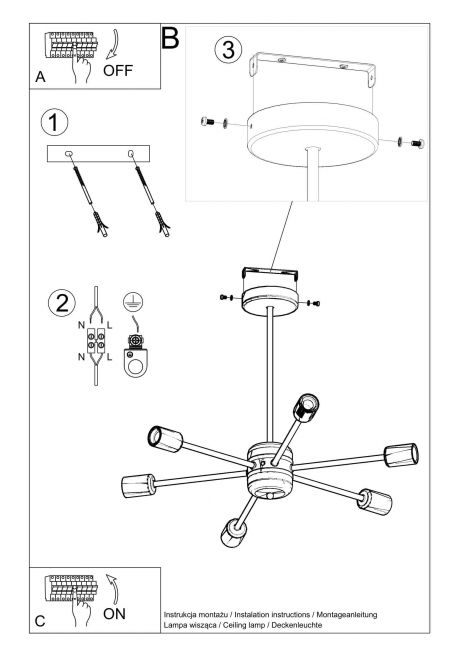 A OFF

B

3

1

2

N L

N L

C ON

Instrukcja montażu / Instalation instructions / Montageanleitung
Lampa wisząca / Ceiling lamp / Deckenleuchte