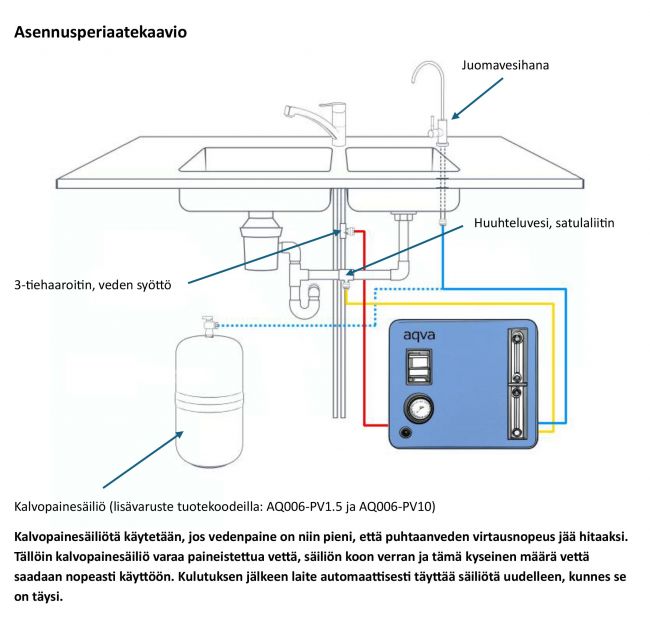 Asennusperiaatekaavio

Juomavesihana

Huuhteluvesi, satulaliitin

3-tiehaaroitin, veden syöttö

aqva

Kalvopainesäiliö (lisävaruste tuotekoodeilla: AQ006-PV1.5 ja AQ006-PV10)

Kalvopainesäiliötä käytetään, jos vedenpaine on niin pieni, että puhtaanveden virtausnopeus jää hitaaksi. Tällöin kalvopainesäiliö varaa paineistettua vettä, säiliön koon verran ja tämä kyseinen määrä vettä saadaan nopeasti käyttöön. Kulutuksen jälkeen laite automaattisesti täyttää säiliötä uudelleen, kunnes se on täysi.